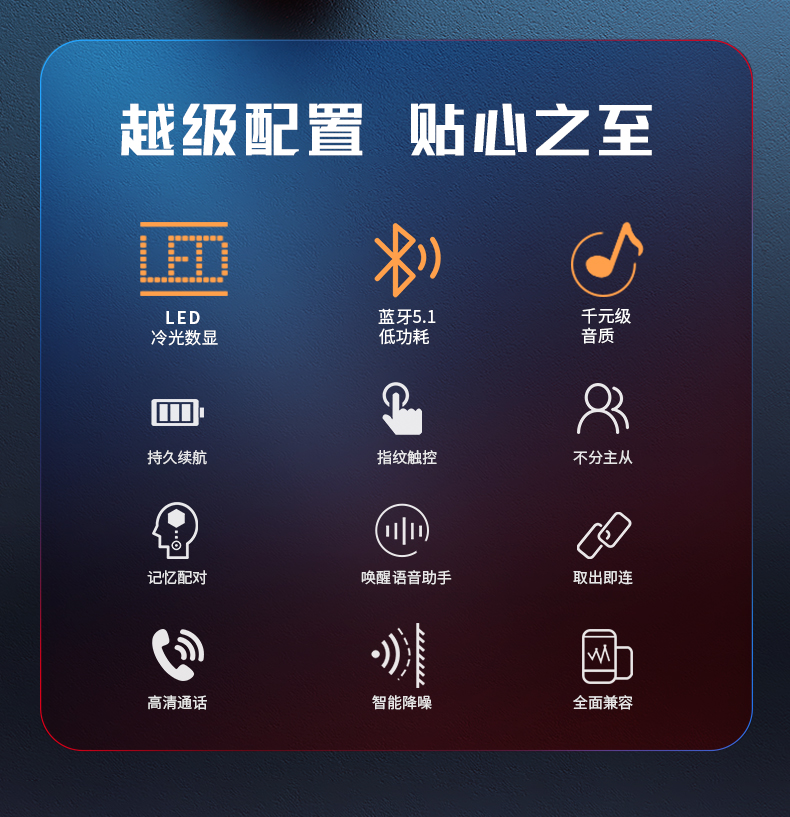 越级配置 贴心之至

LED

LED
冷光数显

蓝牙5.1
低功耗

千元级
音质

持久续航

指纹触控

不分主从

记忆配对

唤醒语音助手

取出即连

高清通话

智能降噪

全面兼容